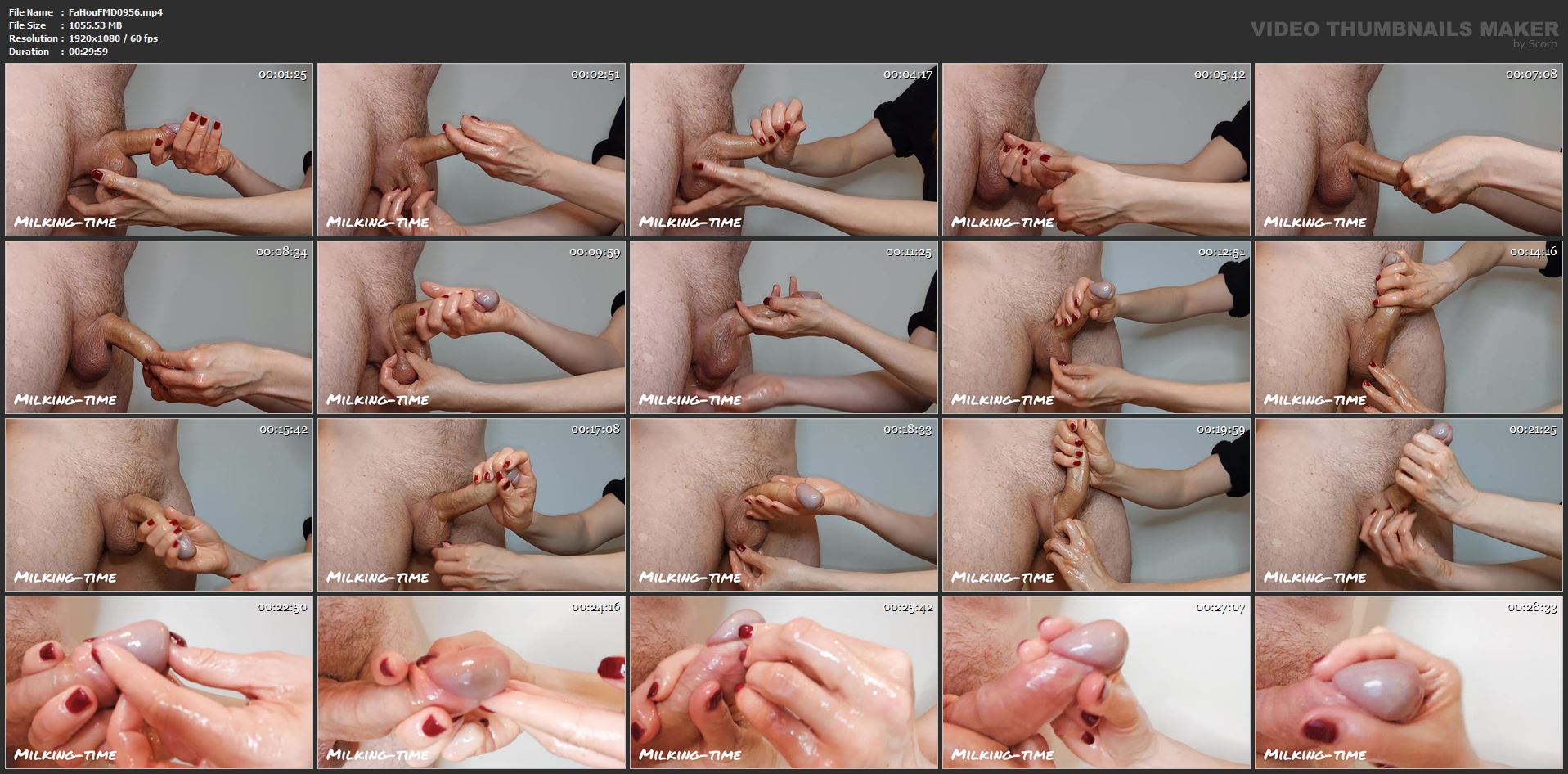 File Name : FaHouFMD0956.mp4
File Size : 1055.53 MB
Resolution : 1920x1080 / 60 fps
Duration : 00:29:59

VIDEO THUMBNAILS MAKER
by Scorp

00:01:25
Milking-time

00:02:51
Milking-time

00:04:17
Milking-time

00:05:42
Milking-time

00:07:08
Milking-time

00:08:34
Milking-time

00:09:59
Milking-time

00:11:25
Milking-time

00:12:51
Milking-time

00:14:16
Milking-time

00:15:42
Milking-time

00:17:08
Milking-time

00:18:33
Milking-time

00:19:59
Milking-time

00:21:25
Milking-time

00:22:50
Milking-time

00:24:16
Milking-time

00:25:42
Milking-time

00:27:07
Milking-time

00:28:33
Milking-time